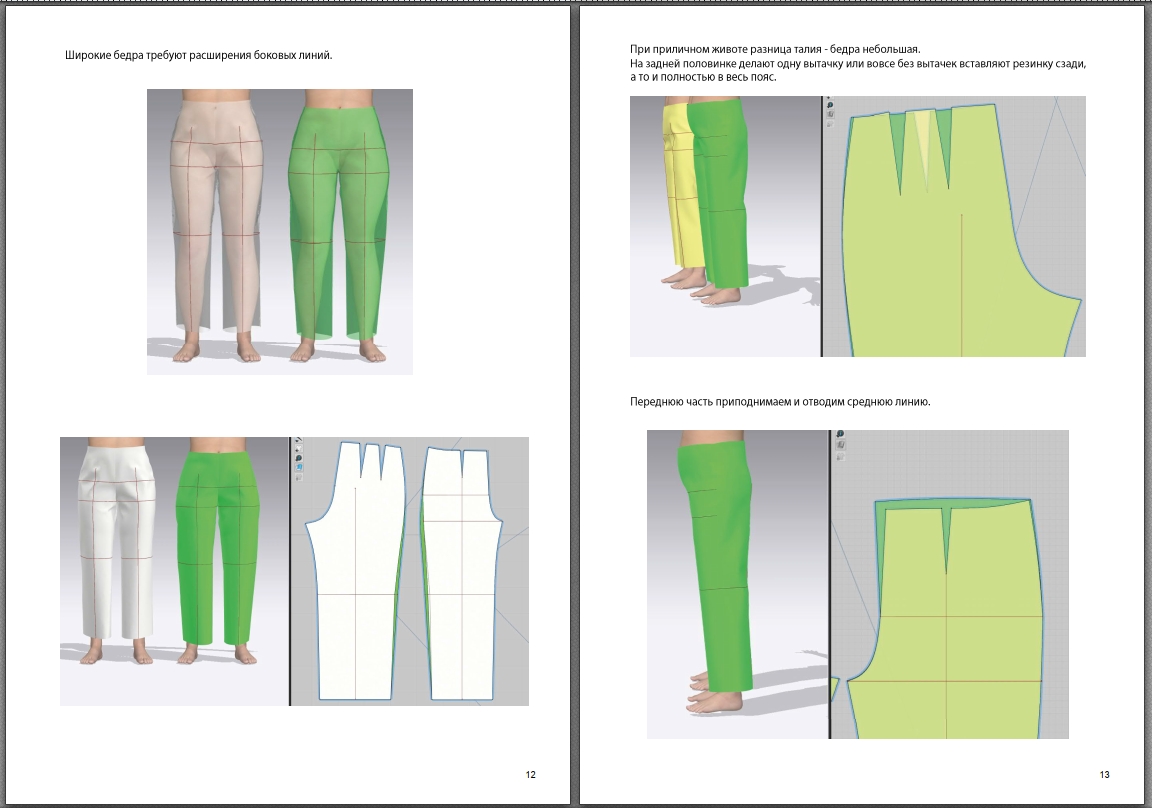 Широкие бедра требуют расширения боковых линий.

12

При приличном животе разница талия - бедра небольшая.
На задней половинке делают одну вытачку или вовсе без вытачек вставляют резинку сзади, а то и полностью в весь пояс.

Переднюю часть приподнимаем и отводим среднюю линию.

13